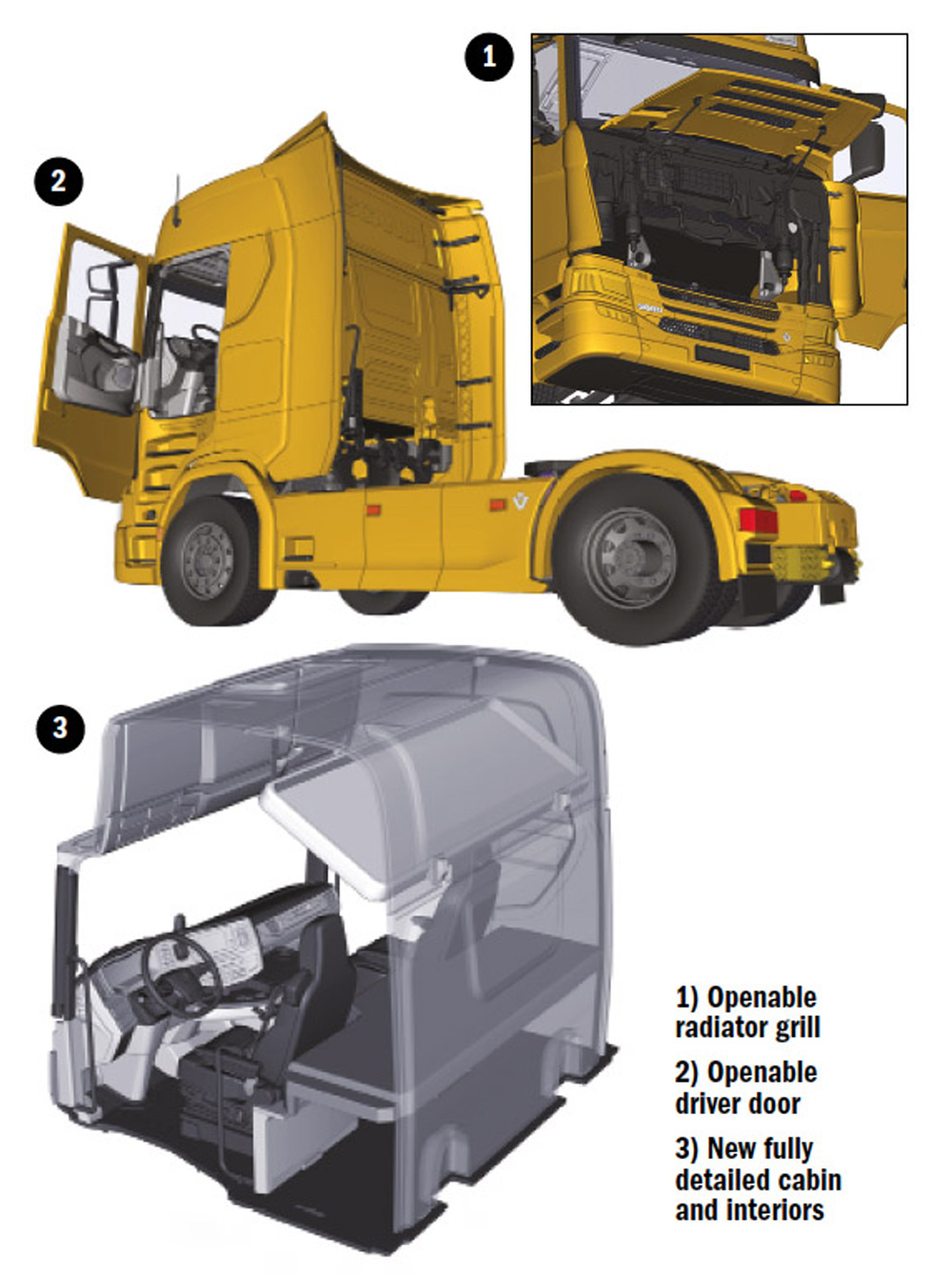 1

2

3

1) Openable radiator grill

2) Openable driver door

3) New fully detailed cabin and interiors