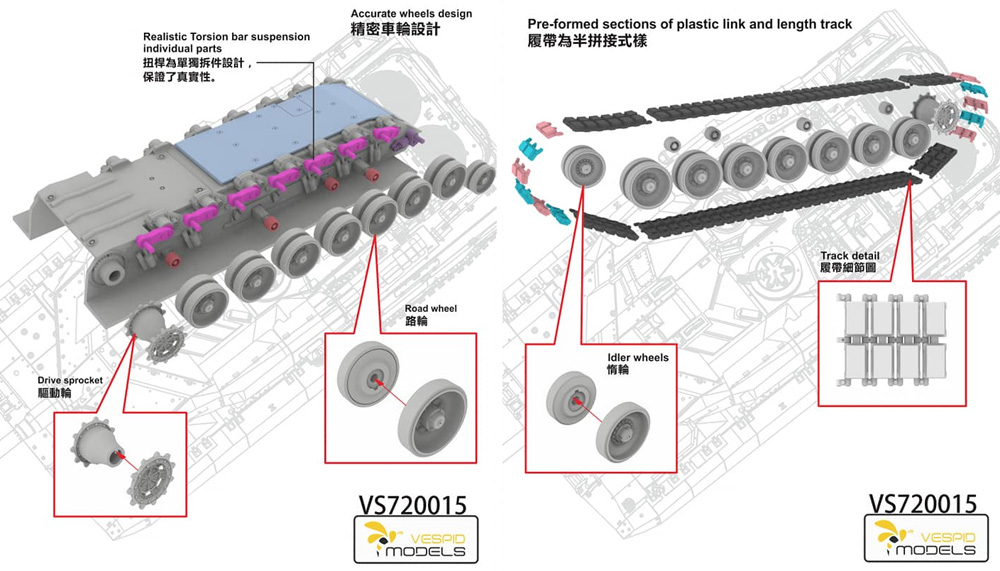 Realistic Torsion bar suspension individual parts
扭桿為單獨拆件設計，保證了真實性。

Accurate wheels design
精密車輪設計

Road wheel
路輪

Drive sprocket
驅動輪

VS720015

VESPID MODELS

Pre-formed sections of plastic link and length track
履帶為半拼接式樣

Track detail
履帶細節圖

Idler wheels
惰輪

VS720015

VESPID MODELS