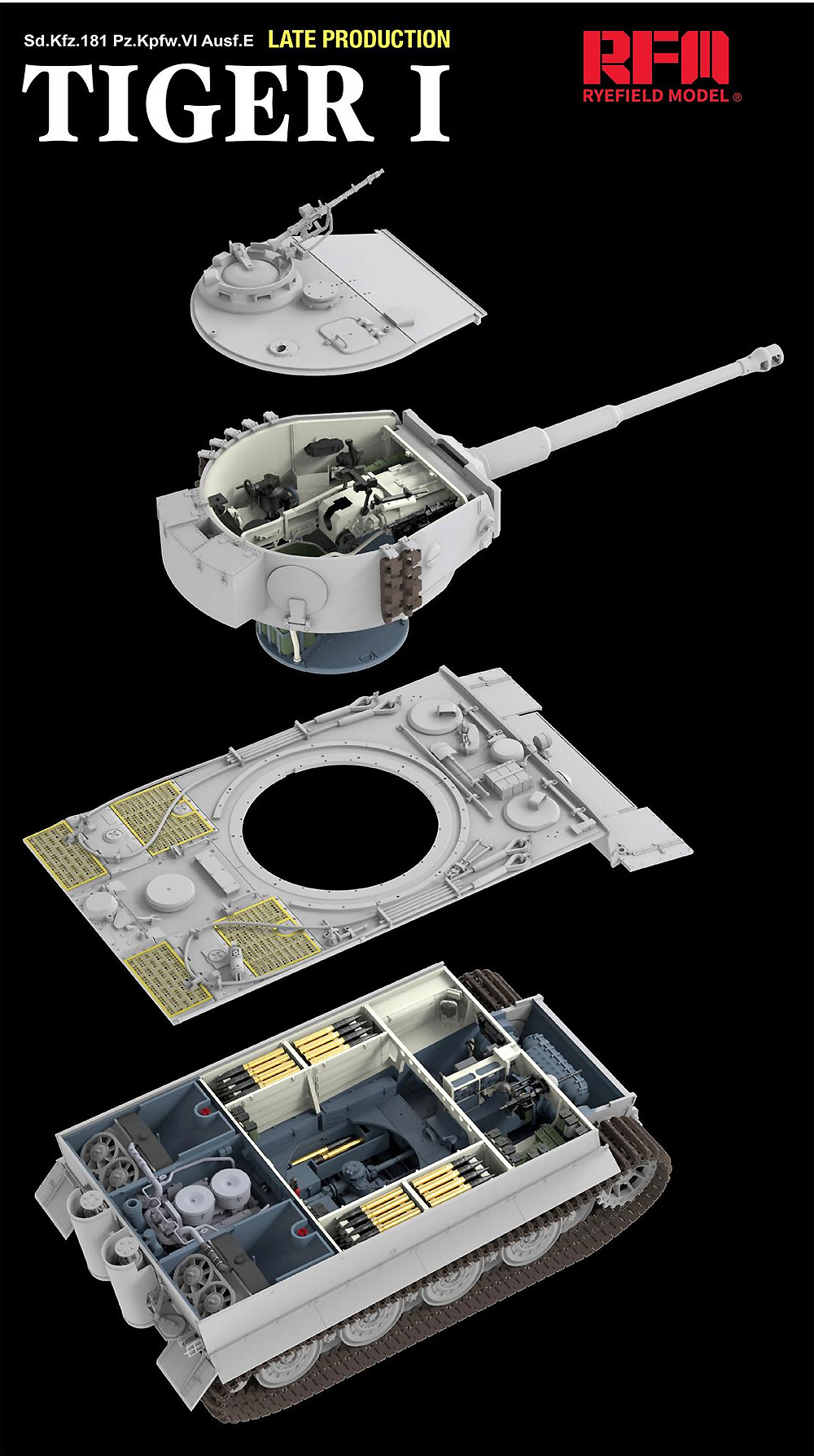 Sd.Kfz.181 Pz.Kpfw.VI Ausf.E LATE PRODUCTION
TIGER I

RFM
RYEFIELD MODEL ®