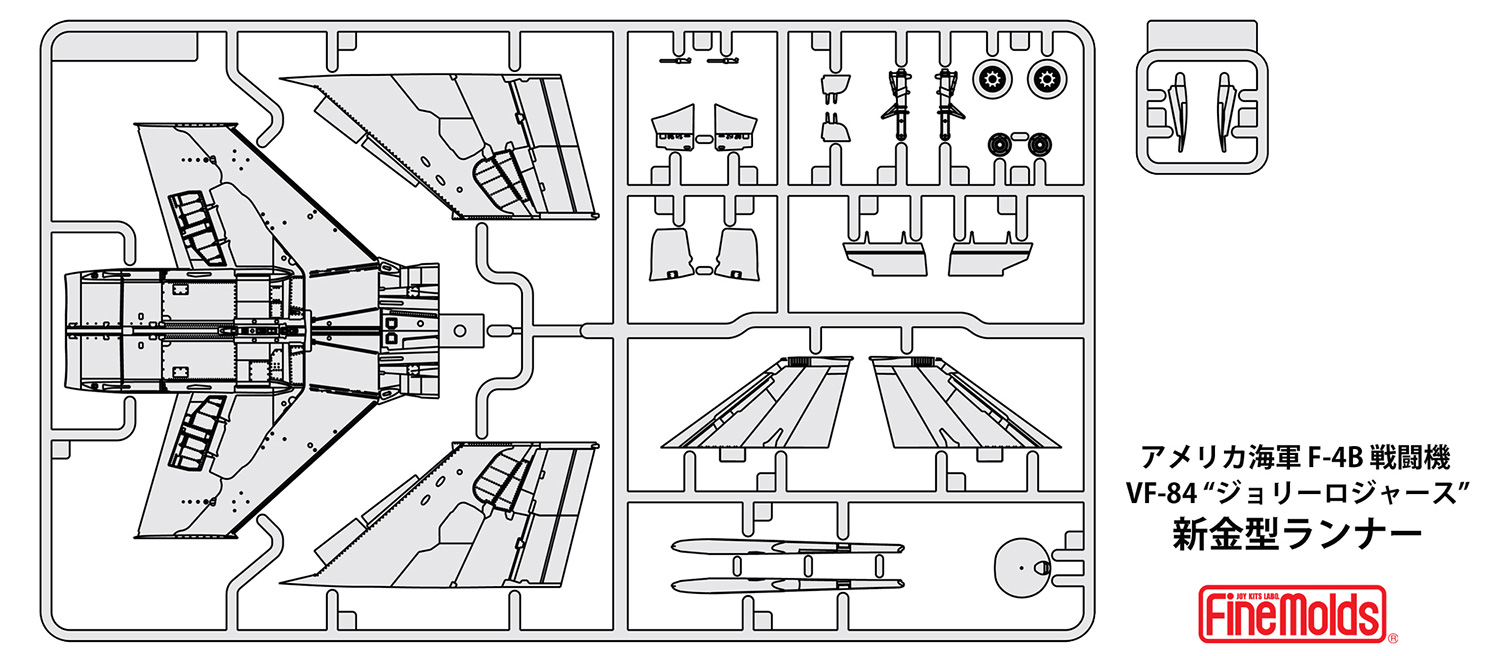 アメリカ海軍 F-4B 戦闘機
VF-84 “ジョリーロジャース”
新金型ランナー

JOY KITS LABO.
FineMolds®