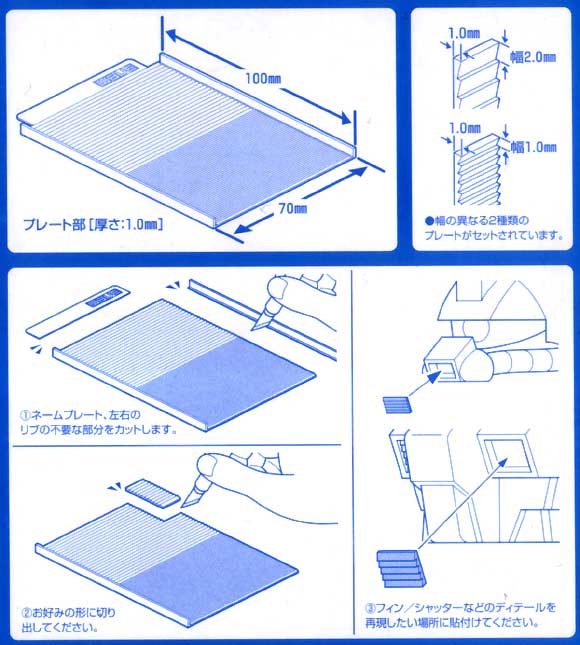 100㎜

70㎜

プレート部［厚さ:1.0㎜］

1.0㎜

幅2.0㎜

1.0㎜

幅1.0㎜

●幅の異なる2種類のプレートがセットされています。

①ネームプレート、左右のリブの不要な部分をカットします。

②お好みの形に切り出してください。

③フィン／シャッターなどのディテールを再現したい場所に貼付けてください。