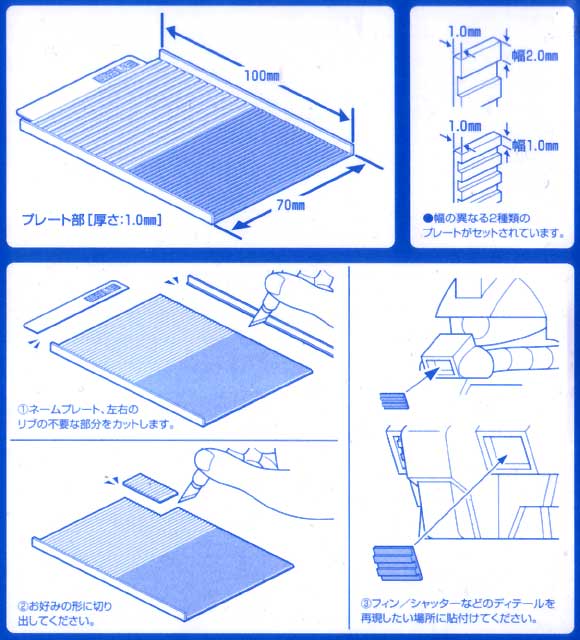 100mm

70mm

プレート部［厚さ:1.0mm］

1.0mm

幅2.0mm

1.0mm

幅1.0mm

●幅の異なる2種類のプレートがセットされています。

①ネームプレート、左右のリブの不要な部分をカットします。

②お好みの形に切り出してください。

③フィン／シャッターなどのディテールを再現したい場所に貼付けてください。