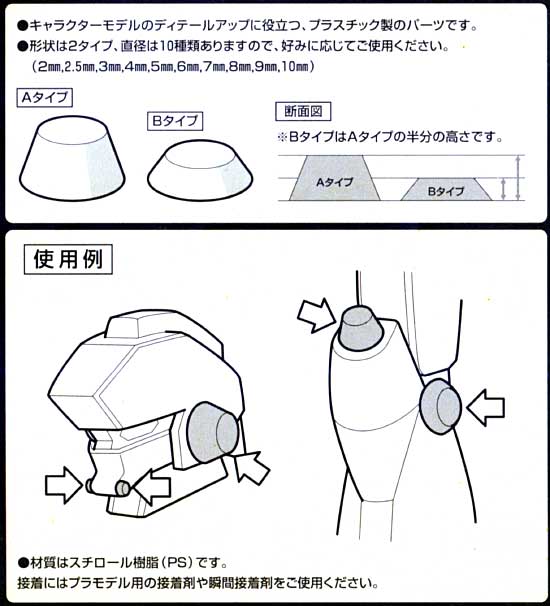 ●キャラクターモデルのディテールアップに役立つ、プラスチック製のパーツです。
●形状は2タイプ、直径は10種類ありますので、好みに応じてご使用ください。
(2㎜,2.5㎜,3㎜,4㎜,5㎜,6㎜,7㎜,8㎜,9㎜,10㎜)

Aタイプ

Bタイプ

断面図

※BタイプはAタイプの半分の高さです。

Aタイプ

Bタイプ

使用例

●材質はスチロール樹脂(PS)です。
接着にはプラモデル用の接着剤や瞬間接着剤をご使用ください。