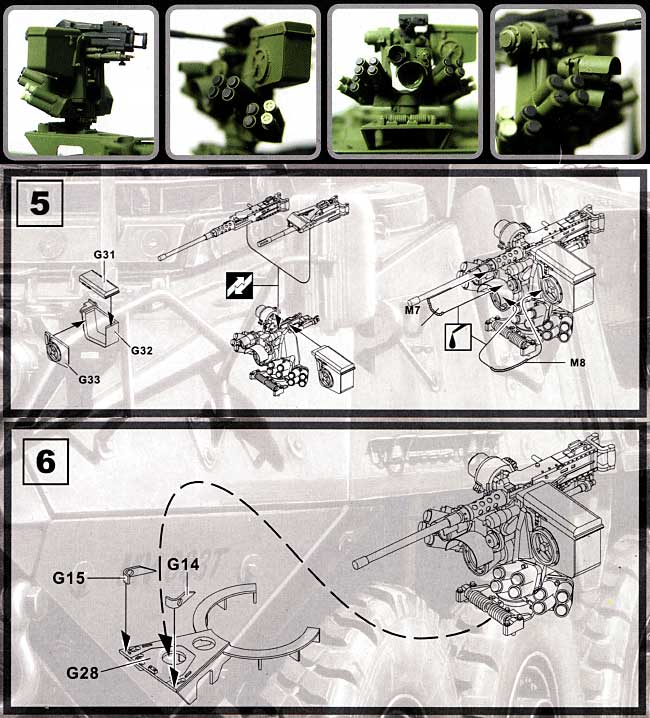 5

G31

G32

G33

M7

M8

6

G15

G14

G28