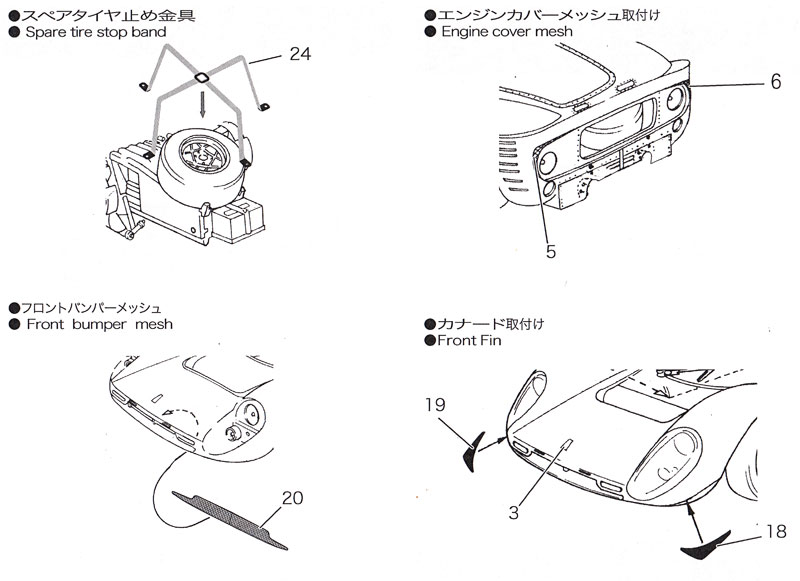 ●スペアタイヤ止め金具
● Spare tire stop band

24

●エンジンカバーメッシュ取付け
● Engine cover mesh

6

5

●フロントバンパーメッシュ
● Front bumper mesh

20

●カナード取付け
●Front Fin

19

3

18