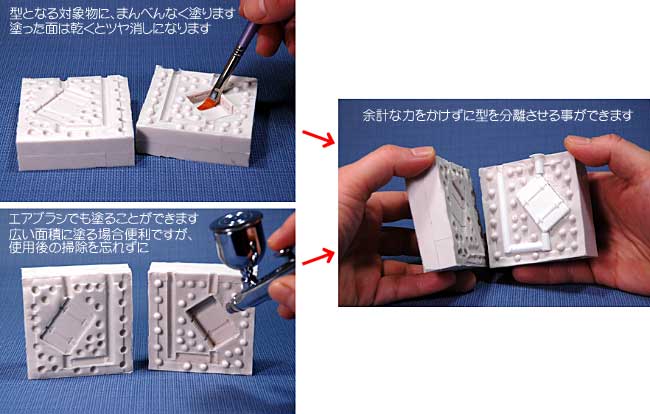 型となる対象物に、まんべんなく塗ります
塗った面は乾くとツヤ消しになります

エアブラシでも塗ることができます
広い面積に塗る場合便利ですが、
使用後の掃除を忘れずに

余計な力をかけずに型を分離させる事ができます