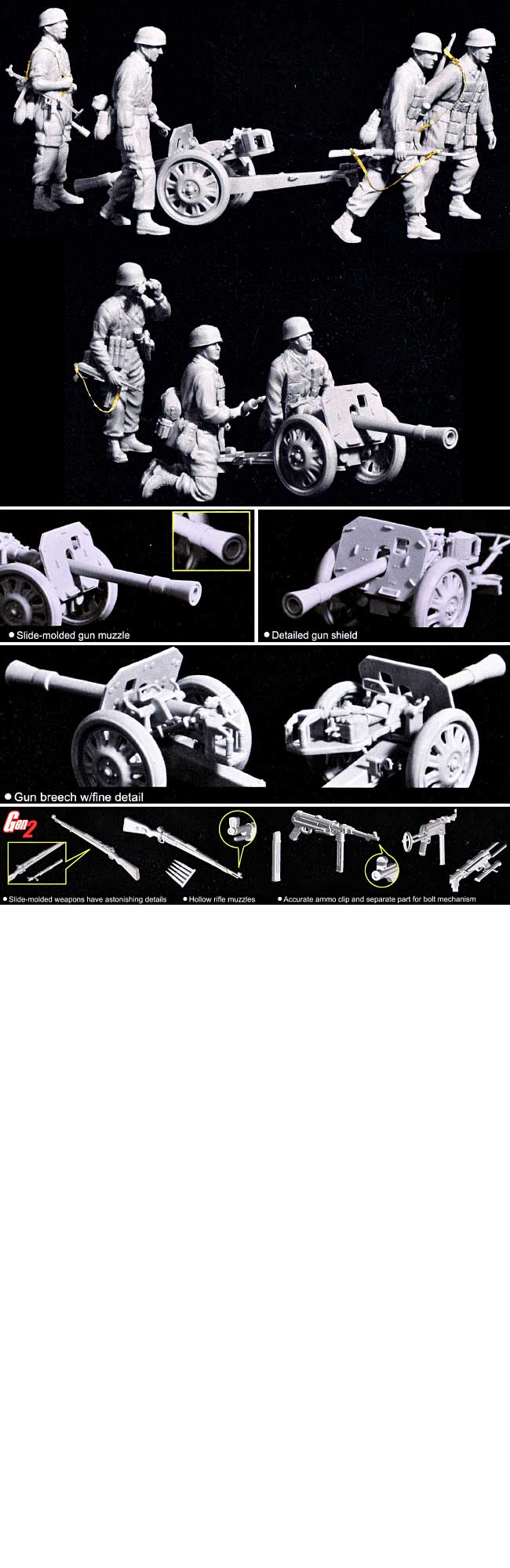 ● Slide-molded gun muzzle

● Detailed gun shield

● Gun breech w/fine detail

Gen2

● Slide-molded weapons have astonishing details

● Hollow rifle muzzles

● Accurate ammo clip and separate part for bolt mechanism