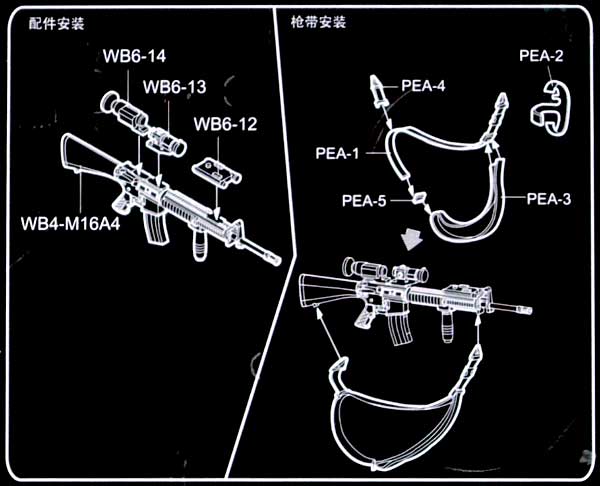 配件安装

WB6-14

WB6-13

WB6-12

WB4-M16A4

枪带安装

PEA-2

PEA-4

PEA-1

PEA-5

PEA-3