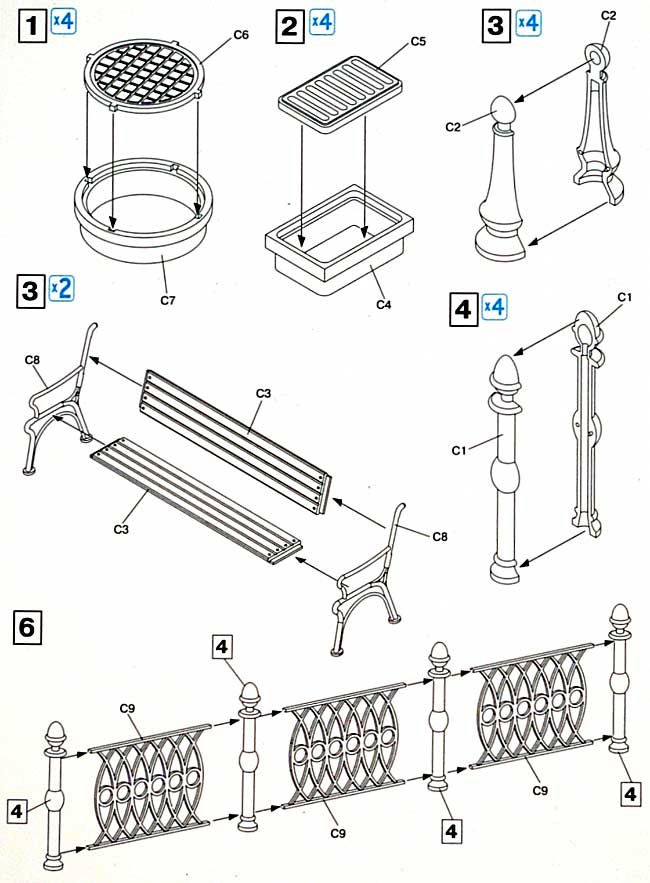 1 x4
C6
C7

2 x4
C5
C4

3 x4
C2
C2

3 x2
C8
C3
C3
C8

4 x4
C1
C1

6
4
C9
4
C9
4
C9
4