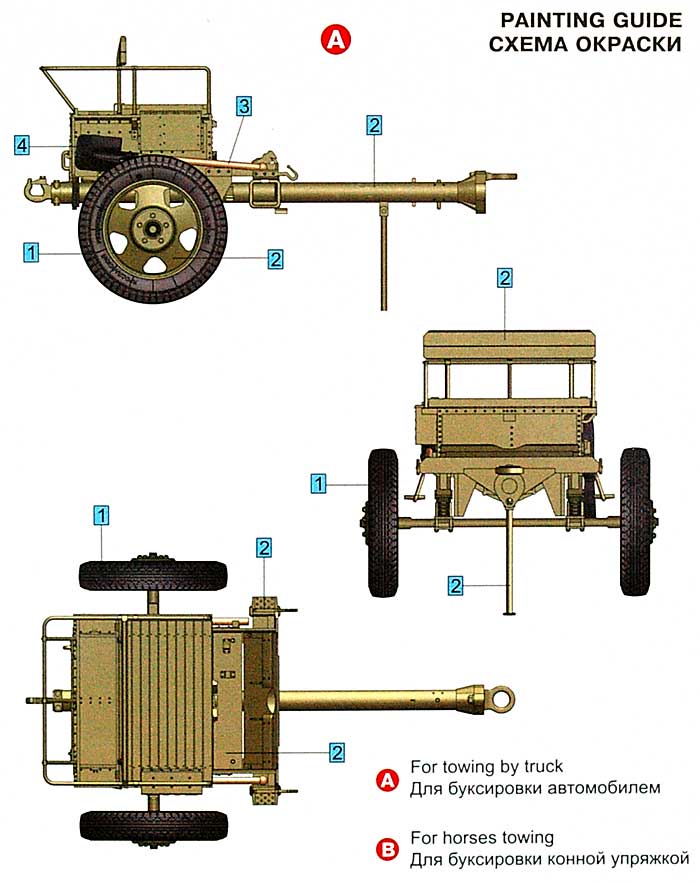 PAINTING GUIDE
СХЕМА ОКРАСКИ

A

3
2
4
1
2

2

1

2

1
2

2

A For towing by truck
Для буксировки автомобилем

B For horses towing
Для буксировки конной упряжкой