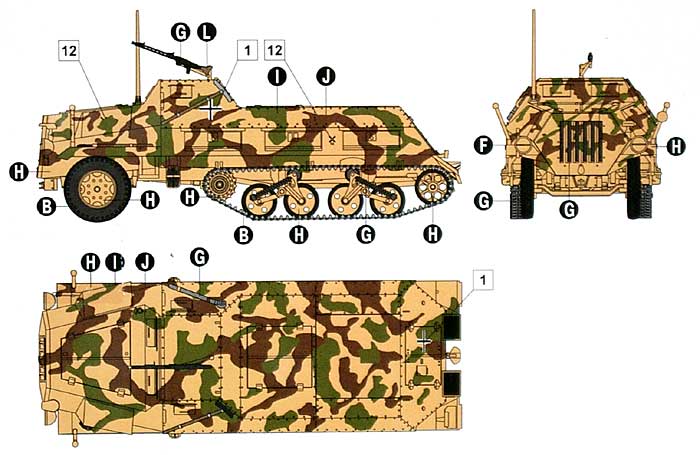 12
G
L
1
12
I
J
H
B
H
H
B
H
G
H
F
H
G
G
H
I
J
G
1