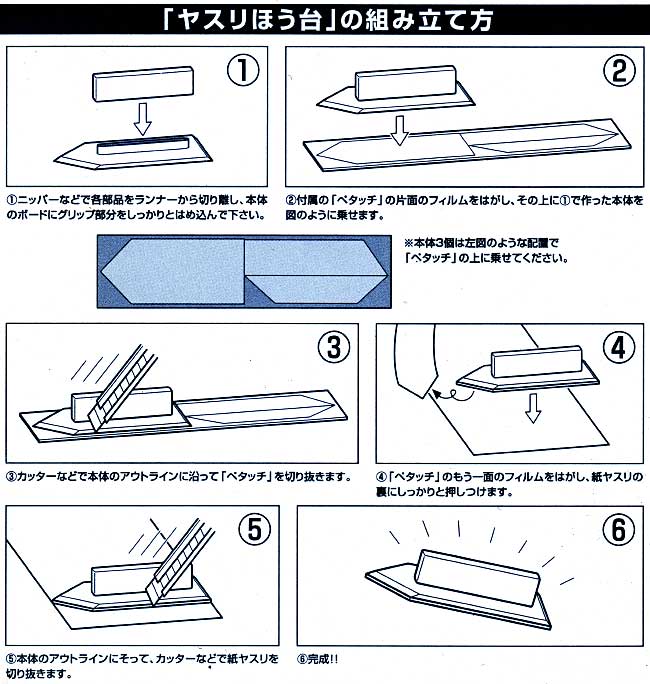 「ヤスリほう台」の組み立て方

①

①ニッパーなどで各部品をランナーから切り離し、本体のボードにグリップ部分をしっかりとはめ込んで下さい。

②

②付属の「ペタッチ」の片面のフィルムをはがし、その上に①で作った本体を図のように乗せます。

※本体3個は左図のような配置で「ペタッチ」の上に乗せてください。

③

③カッターなどで本体のアウトラインに沿って「ペタッチ」を切り抜きます。

④

④「ペタッチ」のもう一面のフィルムをはがし、紙ヤスリの裏にしっかりと押しつけます。

⑤

⑤本体のアウトラインにそって、カッターなどで紙ヤスリを切り抜きます。

⑥

⑥完成!!