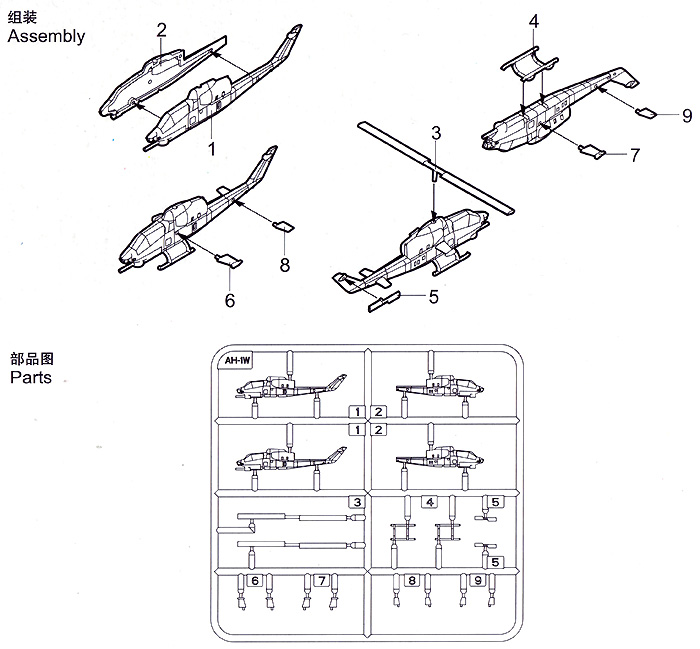 组装
Assembly

2

1

4

9

7

3

8

6

5

部品图
Parts

AH-1W

1 2

1 2

3

4

5

5

6

7

8

9