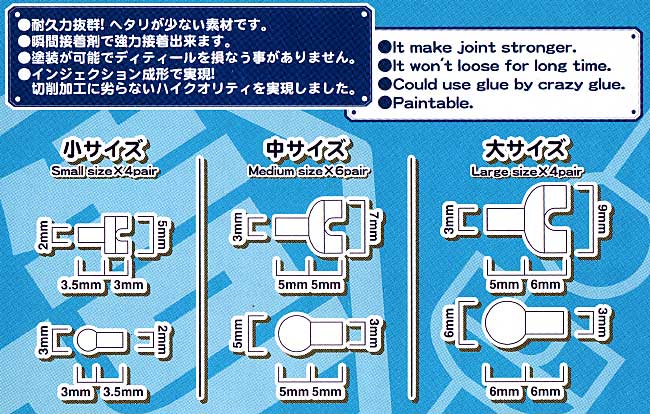 ●耐久力抜群! ヘタリが少ない素材です。
●瞬間接着剤で強力接着出来ます。
●塗装が可能でディティールを損なう事がありません。
●インジェクション成形で実現!
切削加工に劣らないハイクオリティを実現しました。

●It make joint stronger.
●It won't loose for long time.
●Could use glue by crazy glue.
●Paintable.

小サイズ
Small size×4pair

2mm
5mm
3.5mm
3mm

3mm
2mm
3mm
3.5mm

中サイズ
Medium size×6pair

3mm
7mm
5mm
5mm

5mm
3mm
5mm
5mm

大サイズ
Large size×4pair

3mm
9mm
5mm
6mm

6mm
3mm
6mm
6mm