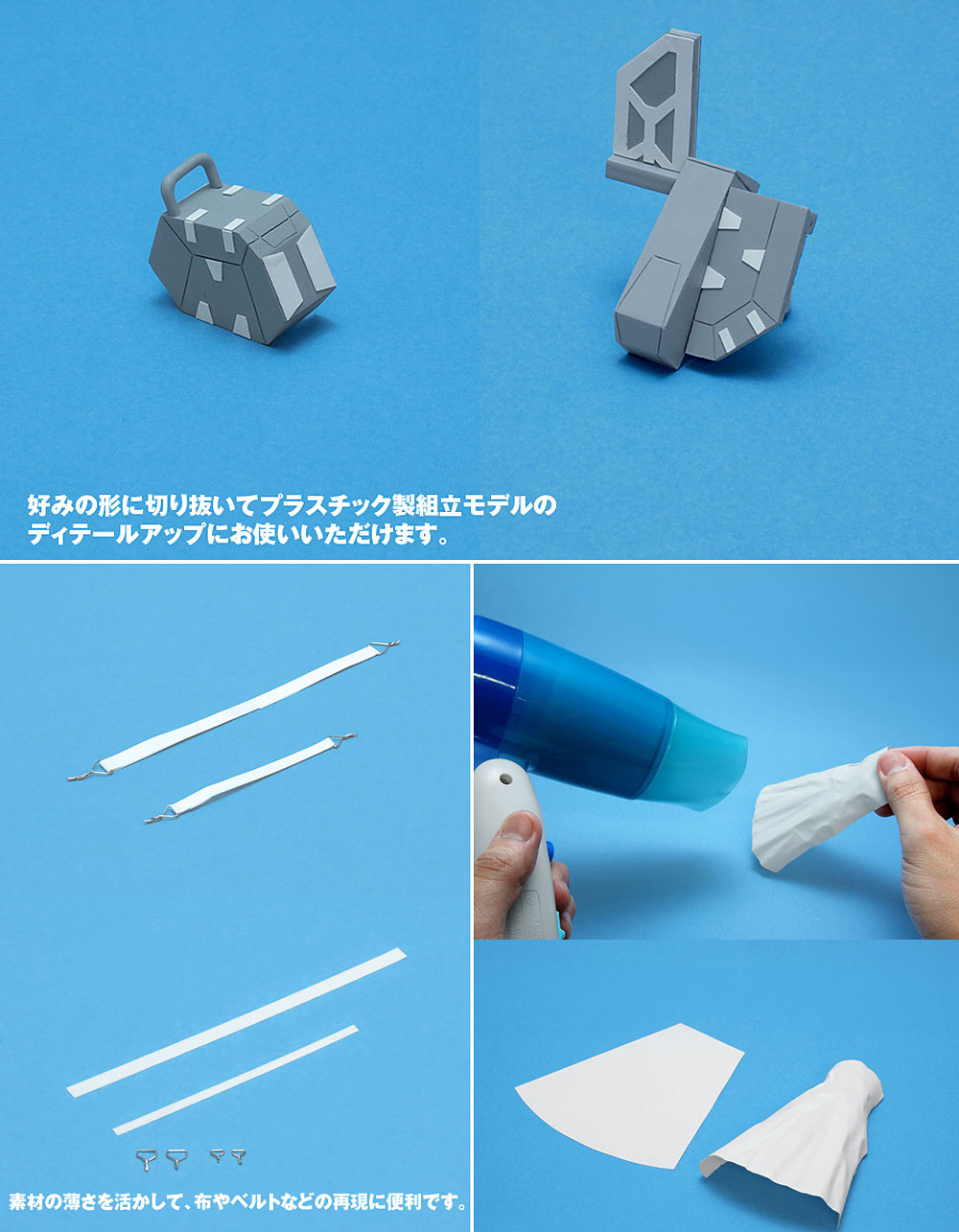 好みの形に切り抜いてプラスチック製組立モデルのディテールアップにお使いいただけます。

素材の薄さを活かして、布やベルトなどの再現に便利です。