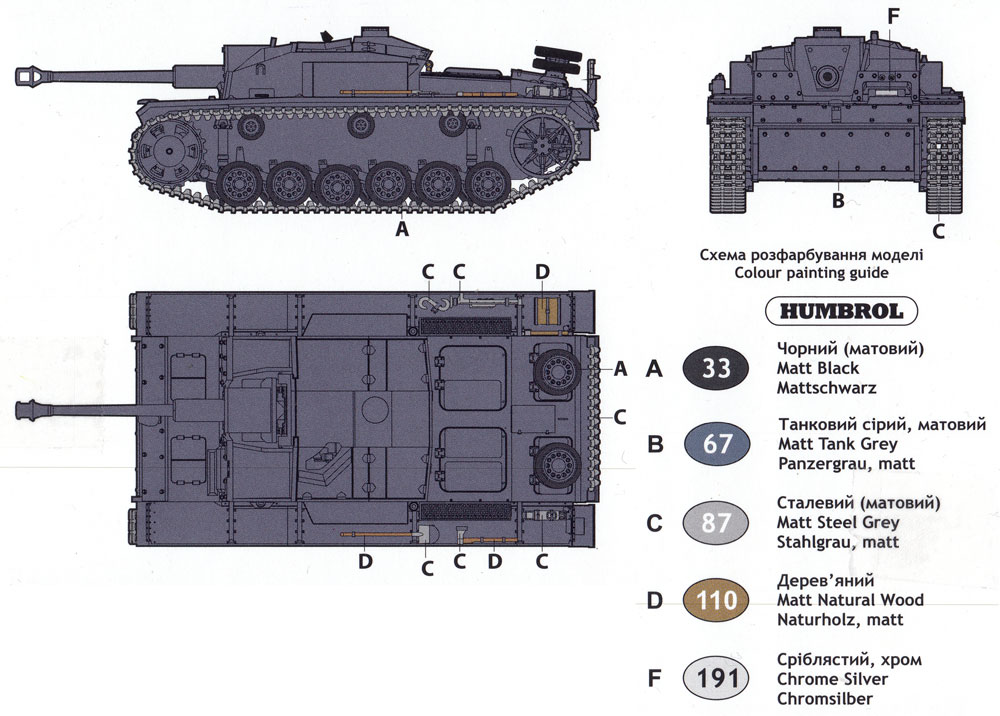 A

F

B

C

Схема розфарбування моделі
Colour painting guide

C C D

A

C

D C C D C

HUMBROL

A 33 Чорний (матовий)
Matt Black
Mattschwarz

B 67 Танковий сірий, матовий
Matt Tank Grey
Panzergrau, matt

C 87 Сталевий (матовий)
Matt Steel Grey
Stahlgrau, matt

D 110 Дерев'яний
Matt Natural Wood
Naturholz, matt

F 191 Сріблястий, хром
Chrome Silver
Chromsilber