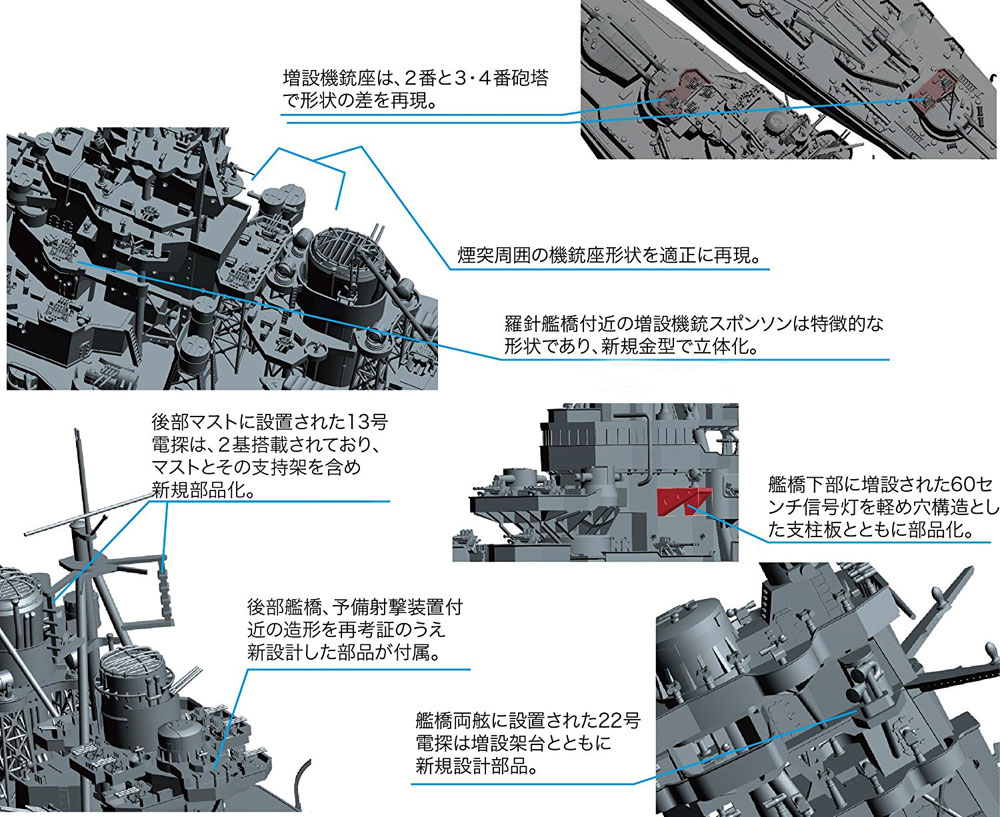 増設機銃座は、2番と3・4番砲塔で形状の差を再現。

煙突周囲の機銃座形状を適正に再現。

羅針艦橋付近の増設機銃スポンソンは特徴的な形状であり、新規金型で立体化。

後部マストに設置された13号電探は、2基搭載されており、マストとその支持架を含め新規部品化。

艦橋下部に増設された60センチ信号灯を軽め穴構造とした支柱板とともに部品化。

後部艦橋、予備射撃装置付近の造形を再考証のうえ新設計した部品が付属。

艦橋両舷に設置された22号電探は増設架台とともに新規設計部品。