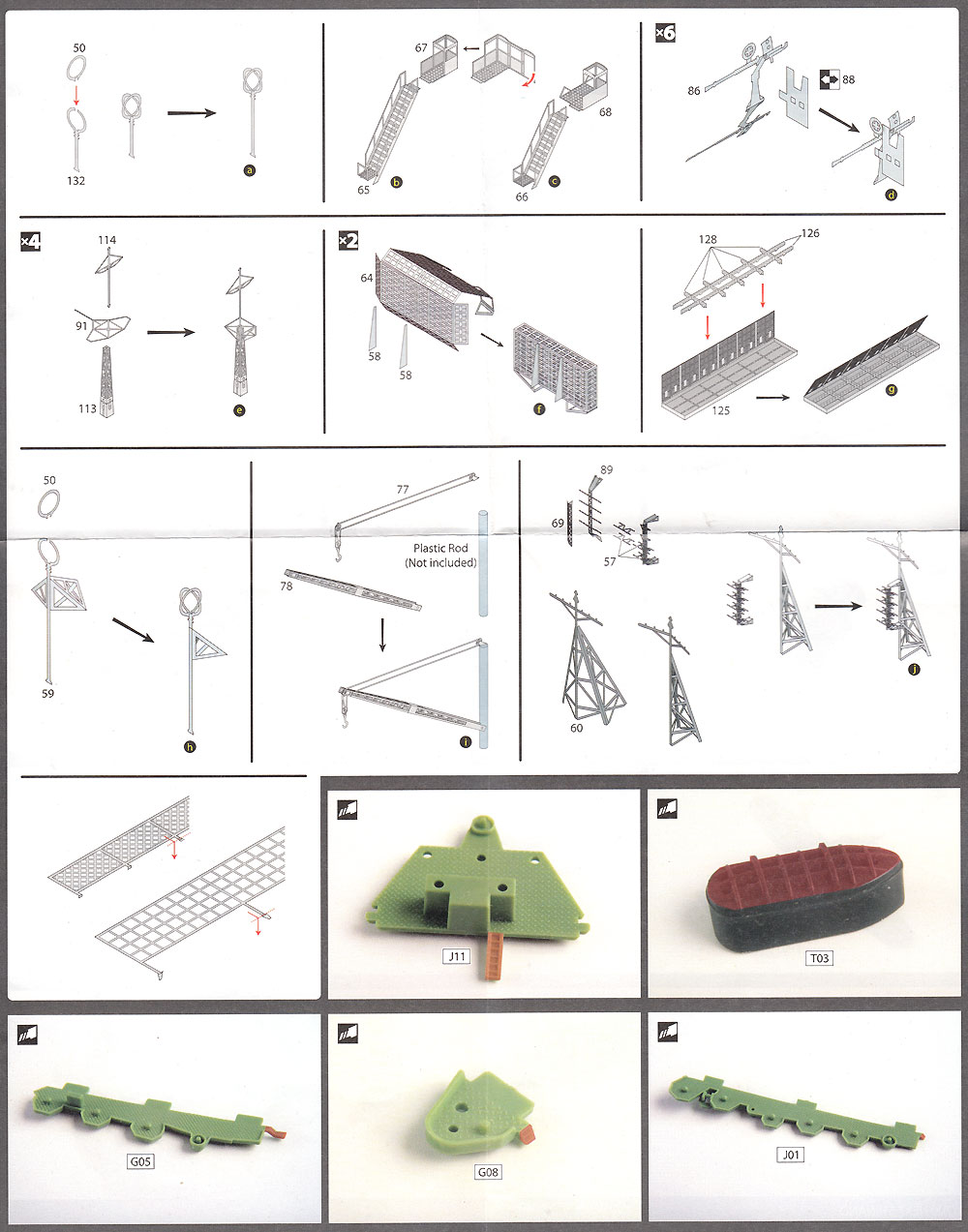 50
132
a

67
68
65
b
66
c

×6
86
88
d

×4
114
91
113
e

×2
64
58
58
f

128
126
125
g

50
59
h

77
78
Plastic Rod
(Not included)
i

89
69
57
60
j

J11

T03

G05

G08

J01