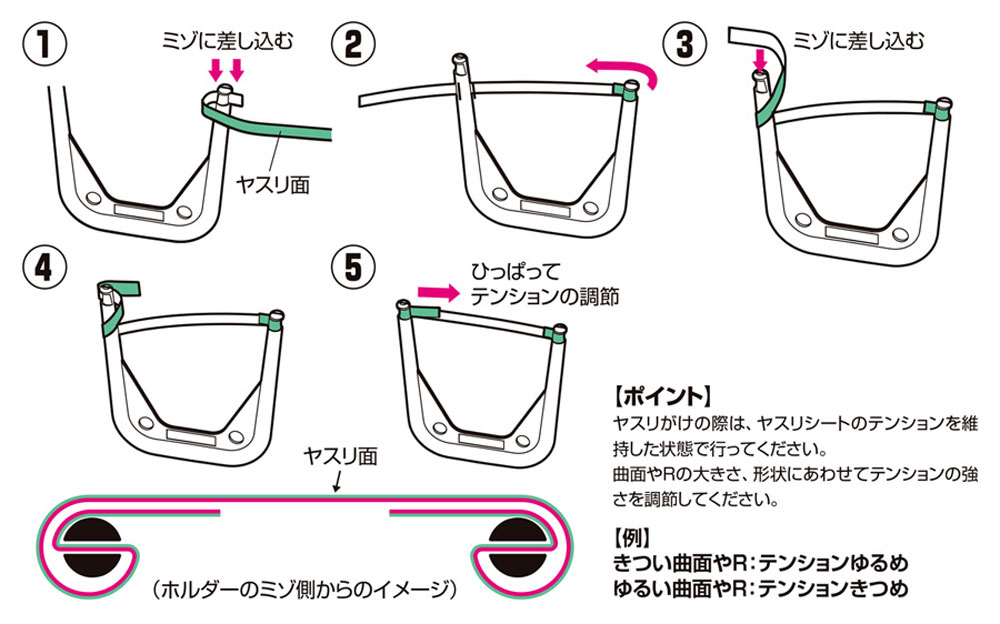 1
ミゾに差し込む
ヤスリ面

2

3
ミゾに差し込む

4

5
ひっぱって
テンションの調節

ヤスリ面

（ホルダーのミゾ側からのイメージ）

【ポイント】
ヤスリがけの際は、ヤスリシートのテンションを維持した状態で行ってください。
曲面やRの大きさ、形状にあわせてテンションの強さを調節してください。

【例】
きつい曲面やR：テンションゆるめ
ゆるい曲面やR：テンションきつめ