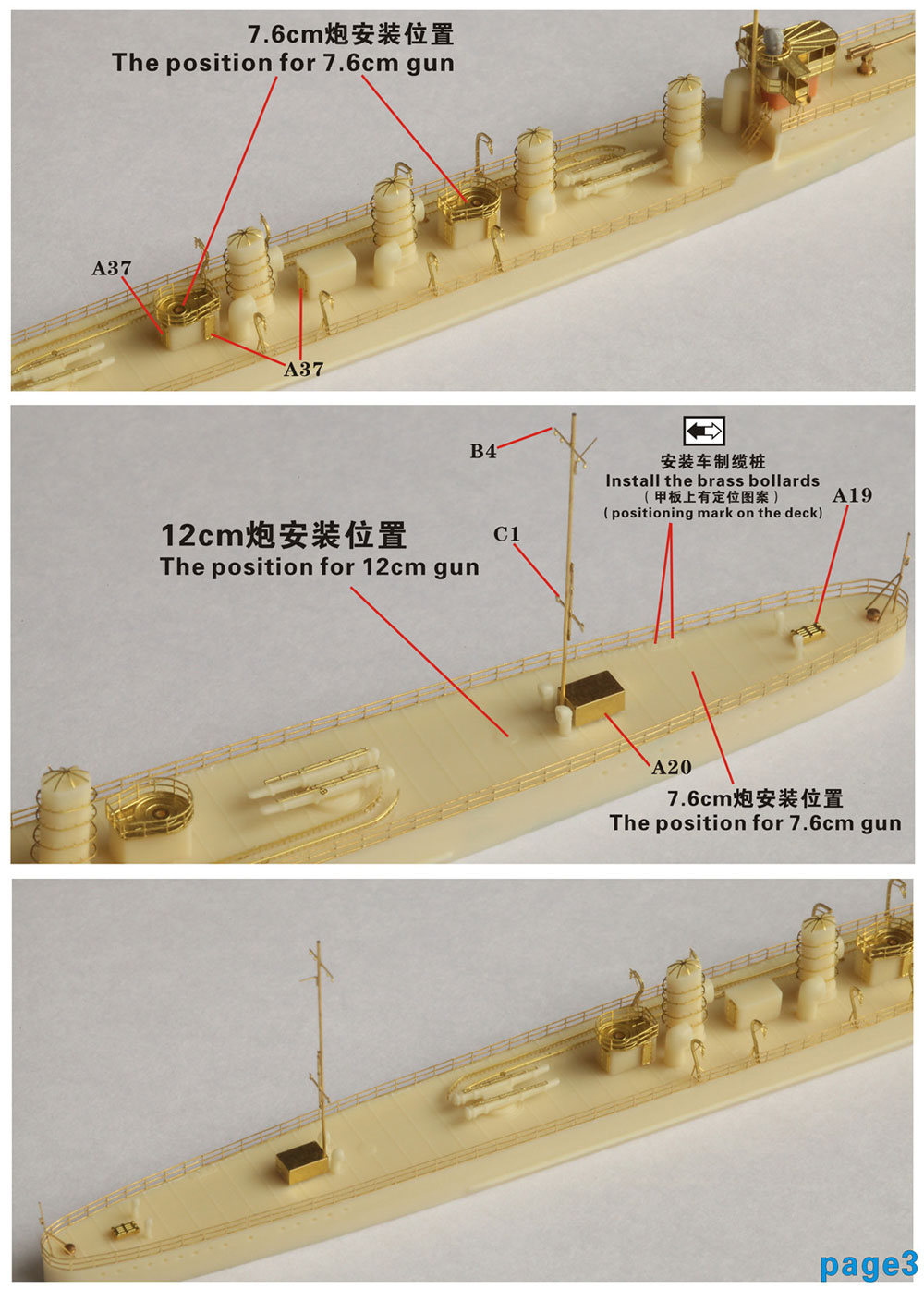 7.6cm炮安装位置
The position for 7.6cm gun

A37

A37

B4

安装车制缆桩
Install the brass bollards
（甲板上有定位图案）
( positioning mark on the deck)

A19

12cm炮安装位置
The position for 12cm gun

C1

A20

7.6cm炮安装位置
The position for 7.6cm gun

page3