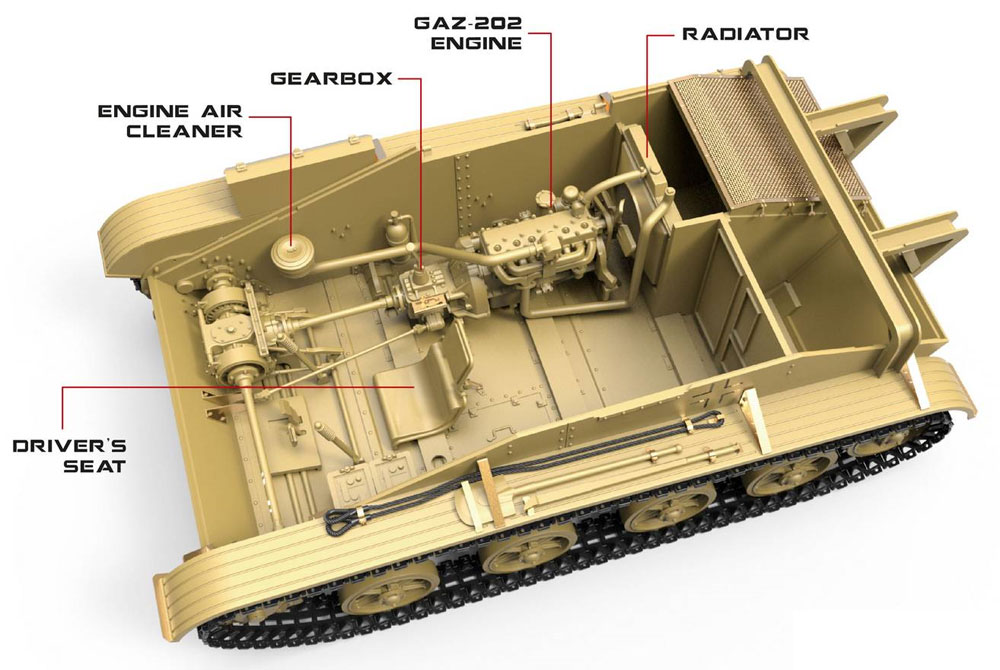 GAZ-202 ENGINE

RADIATOR

GEARBOX

ENGINE AIR CLEANER

DRIVER'S SEAT