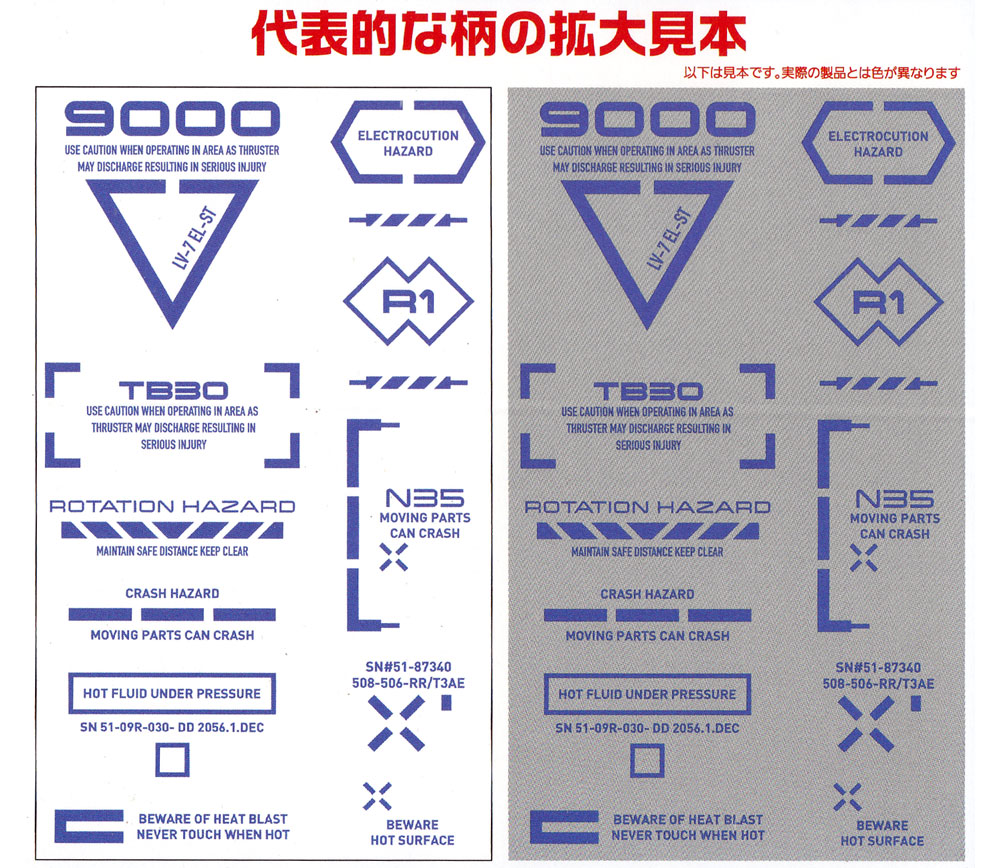 代表的な柄の拡大見本

以下は見本です。実際の製品とは色が異なります

9000
USE CAUTION WHEN OPERATING IN AREA AS THRUSTER MAY DISCHARGE RESULTING IN SERIOUS INJURY

LV-7 EL-ST

TB30
USE CAUTION WHEN OPERATING IN AREA AS THRUSTER MAY DISCHARGE RESULTING IN SERIOUS INJURY

ROTATION HAZARD
MAINTAIN SAFE DISTANCE KEEP CLEAR

CRASH HAZARD
MOVING PARTS CAN CRASH

HOT FLUID UNDER PRESSURE
SN 51-09R-030- DD 2056.1.DEC

BEWARE OF HEAT BLAST
NEVER TOUCH WHEN HOT

ELECTROCUTION HAZARD

R1

N35
MOVING PARTS CAN CRASH

SN#51-87340
508-506-RR/T3AE

BEWARE
HOT SURFACE

9000
USE CAUTION WHEN OPERATING IN AREA AS THRUSTER MAY DISCHARGE RESULTING IN SERIOUS INJURY

LV-7 EL-ST

TB30
USE CAUTION WHEN OPERATING IN AREA AS THRUSTER MAY DISCHARGE RESULTING IN SERIOUS INJURY

ROTATION HAZARD
MAINTAIN SAFE DISTANCE KEEP CLEAR

CRASH HAZARD
MOVING PARTS CAN CRASH

HOT FLUID UNDER PRESSURE
SN 51-09R-030- DD 2056.1.DEC

BEWARE OF HEAT BLAST
NEVER TOUCH WHEN HOT

ELECTROCUTION HAZARD

R1

N35
MOVING PARTS CAN CRASH

SN#51-87340
508-506-RR/T3AE

BEWARE
HOT SURFACE