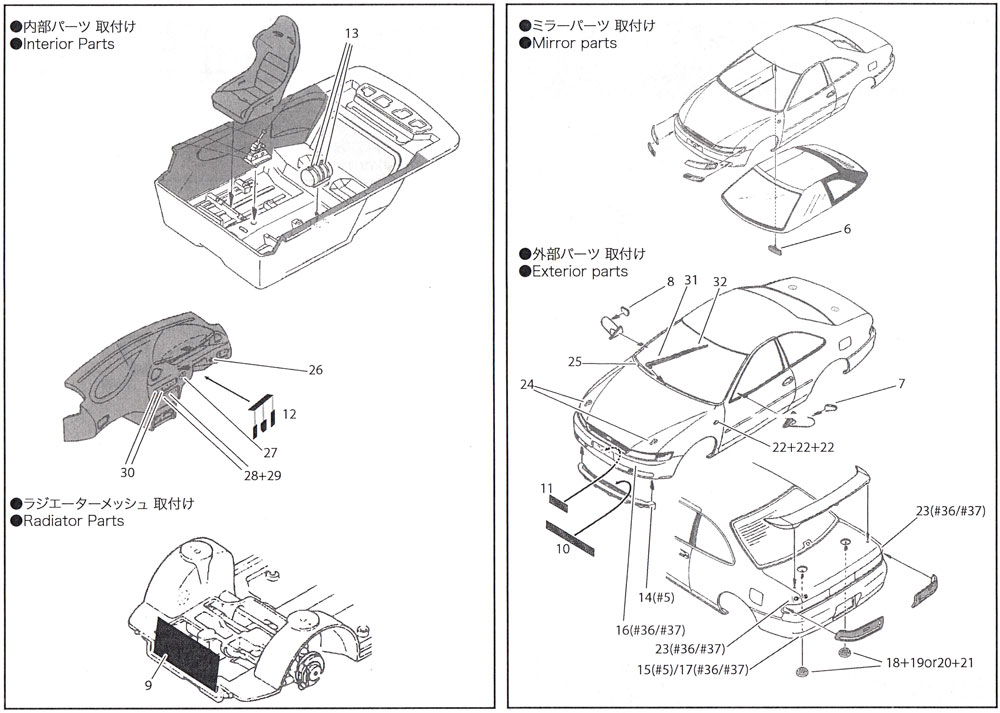 ●内部パーツ 取付け
●Interior Parts

13

26

12

27

30

28+29

●ラジエーターメッシュ 取付け
●Radiator Parts

9

●ミラーパーツ 取付け
●Mirror parts

6

●外部パーツ 取付け
●Exterior parts

8 31 32

25

24

7

22+22+22

11

10

23(#36/#37)

14(#5)

16(#36/#37)

23(#36/#37)

15(#5)/17(#36/#37)

18+19or20+21