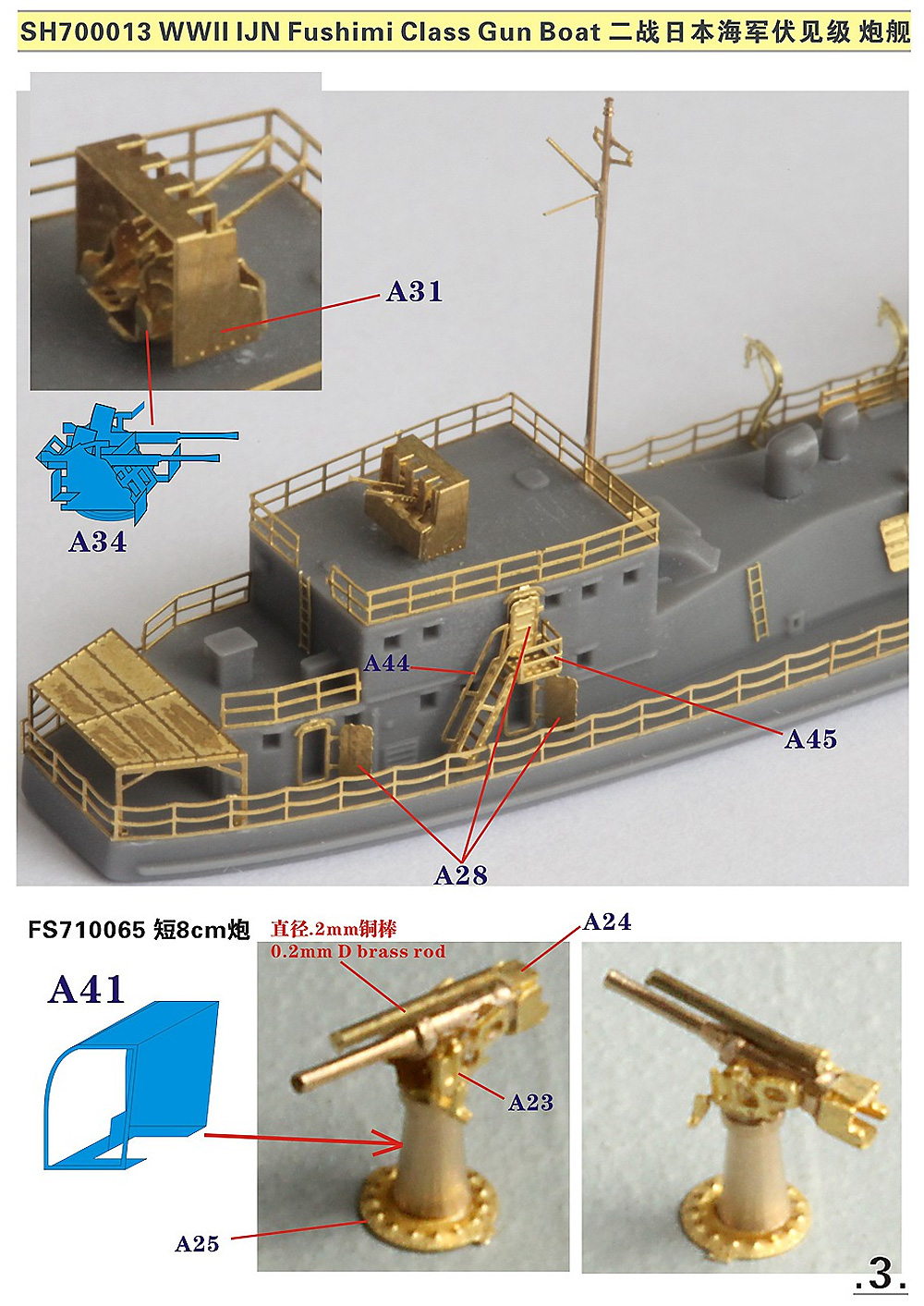 SH700013 WWII IJN Fushimi Class Gun Boat 二战日本海军伏见级 炮舰

A31

A34

A44

A45

A28

FS710065 短8cm炮

直径.2mm铜棒
0.2mm D brass rod

A24

A41

A23

A25

.3.