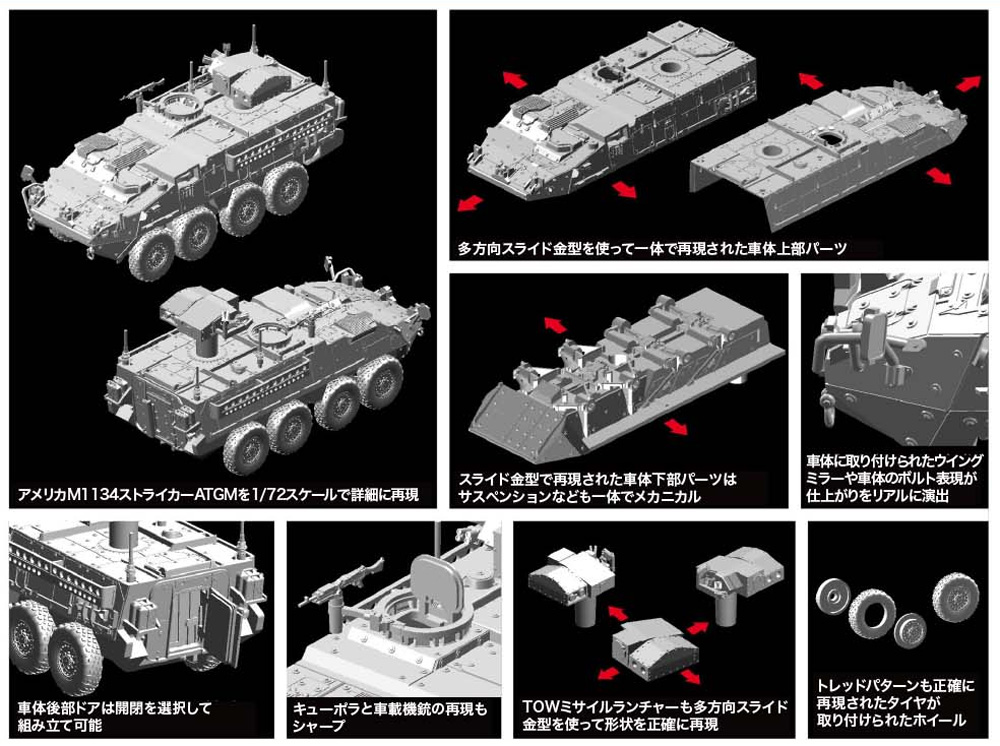 アメリカM1134ストライカーATGMを1/72スケールで詳細に再現

多方向スライド金型を使って一体で再現された車体上部パーツ

スライド金型で再現された車体下部パーツはサスペンションなども一体でメカニカル

車体に取り付けられたウイングミラーや車体のボルト表現が仕上がりをリアルに演出

車体後部ドアは開閉を選択して組み立て可能

キューポラと車載機銃の再現もシャープ

TOWミサイルランチャーも多方向スライド金型を使って形状を正確に再現

トレッドパターンも正確に再現されたタイヤが取り付けられたホイール