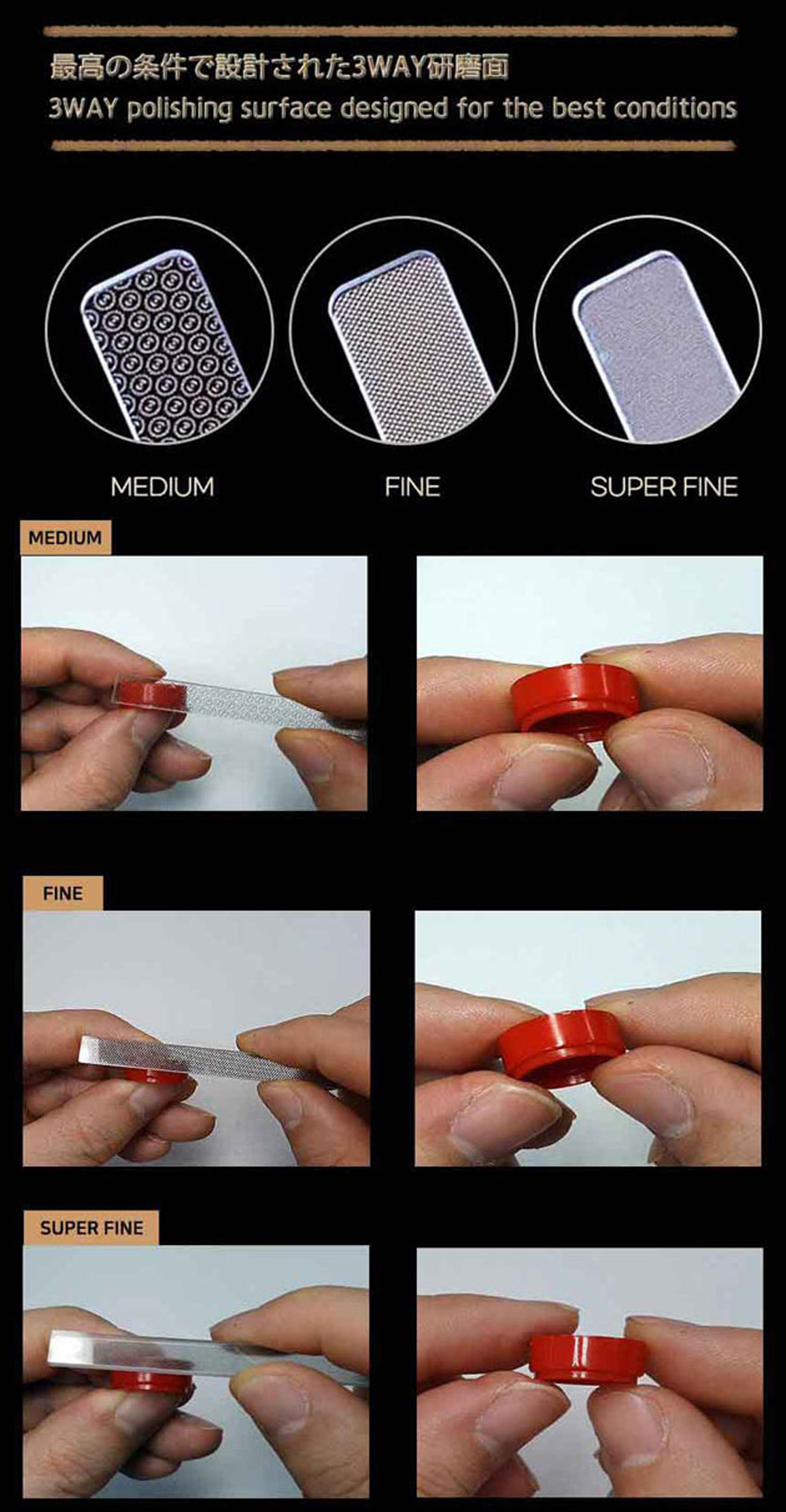 最高の条件で設計された3WAY研磨面
3WAY polishing surface designed for the best conditions

MEDIUM

FINE

SUPER FINE

MEDIUM

FINE

SUPER FINE