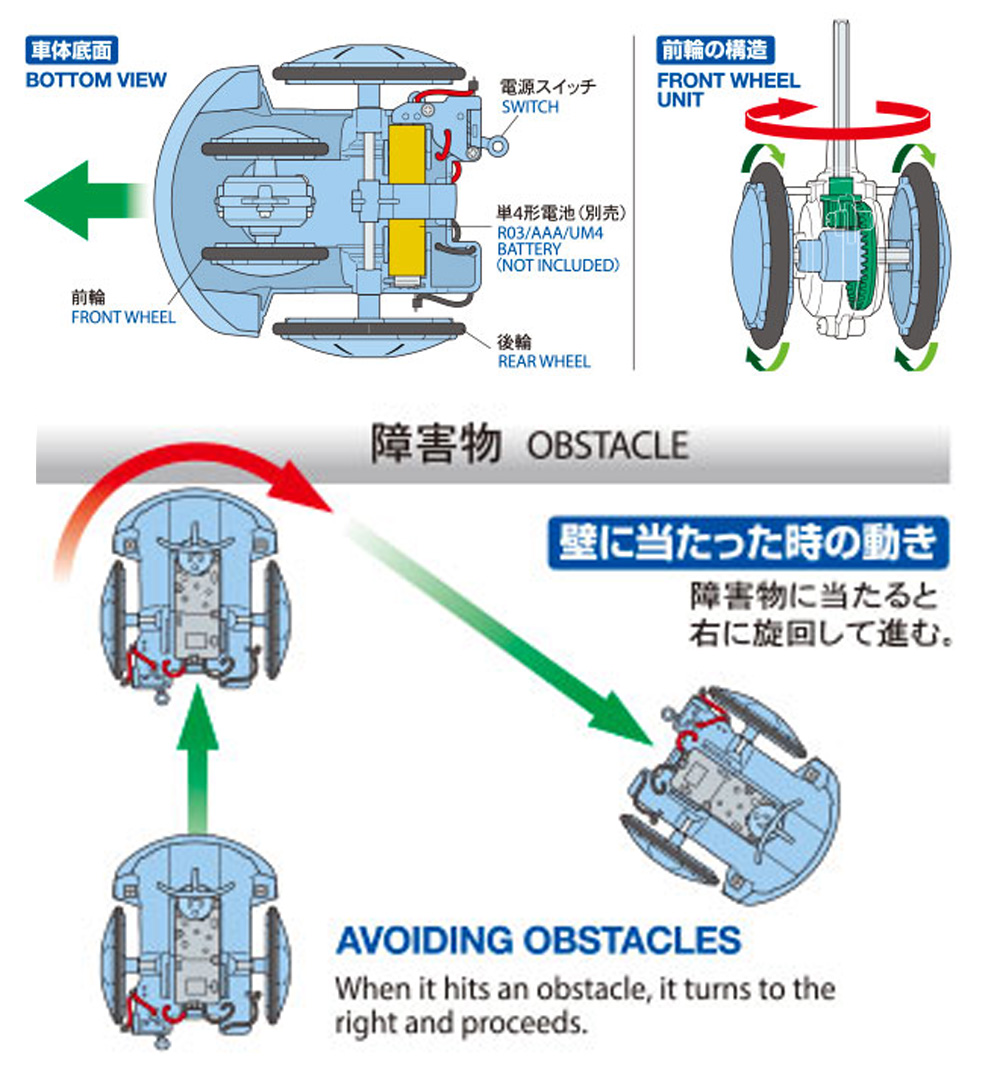 車体底面
BOTTOM VIEW

電源スイッチ
SWITCH

単4形電池（別売）
R03/AAA/UM4
BATTERY
(NOT INCLUDED)

前輪
FRONT WHEEL

後輪
REAR WHEEL

前輪の構造
FRONT WHEEL UNIT

障害物 OBSTACLE

壁に当たった時の動き
障害物に当たると右に旋回して進む。

AVOIDING OBSTACLES
When it hits an obstacle, it turns to the right and proceeds.