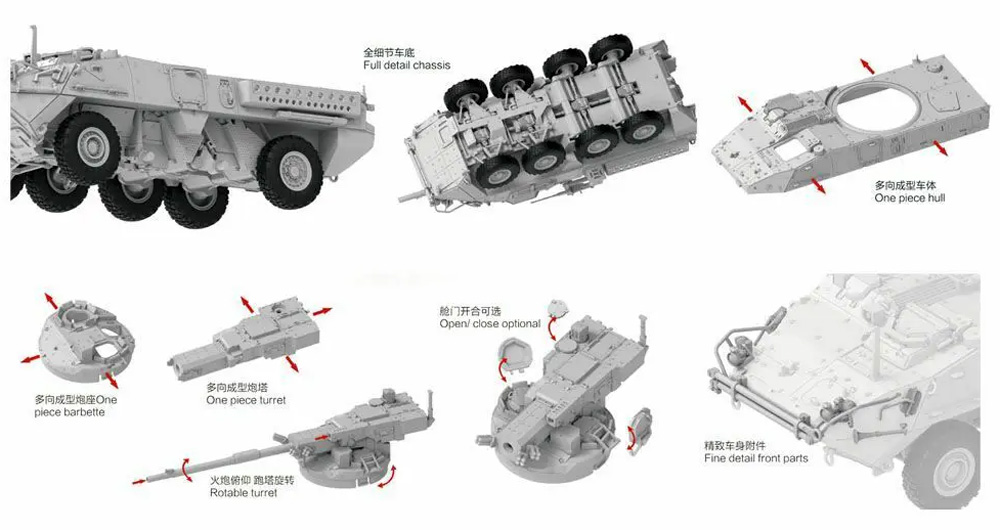 全细节车底
Full detail chassis

多向成型车体
One piece hull

多向成型炮座One piece barbette

多向成型炮塔
One piece turret

火炮俯仰 跑塔旋转
Rotable turret

舱门开合可选
Open/ close optional

精致车身附件
Fine detail front parts